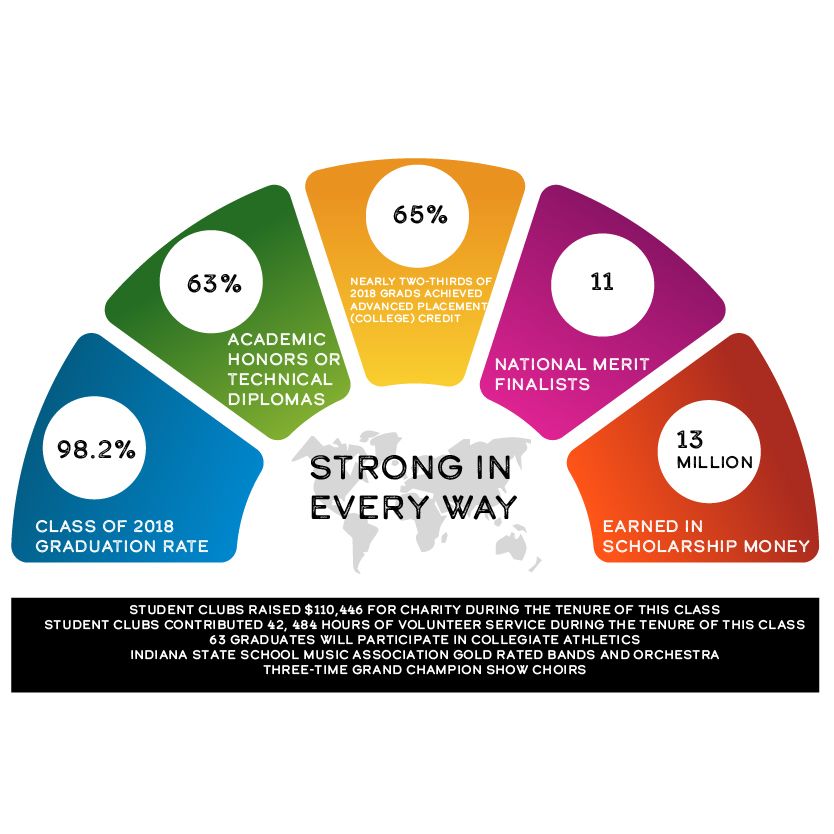 98.2%

CLASS OF 2018 GRADUATION RATE

63%

ACADEMIC HONORS OR TECHNICAL DIPLOMAS

65%

NEARLY TWO-THIRDS OF 2018 GRADS ACHIEVED ADVANCED PLACEMENT (COLLEGE) CREDIT

11

NATIONAL MERIT FINALISTS

13 MILLION

EARNED IN SCHOLARSHIP MONEY

STRONG IN EVERY WAY

STUDENT CLUBS RAISED $110,446 FOR CHARITY DURING THE TENURE OF THIS CLASS
STUDENT CLUBS CONTRIBUTED 42, 484 HOURS OF VOLUNTEER SERVICE DURING THE TENURE OF THIS CLASS
63 GRADUATES WILL PARTICIPATE IN COLLEGIATE ATHLETICS
INDIANA STATE SCHOOL MUSIC ASSOCIATION GOLD RATED BANDS AND ORCHESTRA
THREE-TIME GRAND CHAMPION SHOW CHOIRS